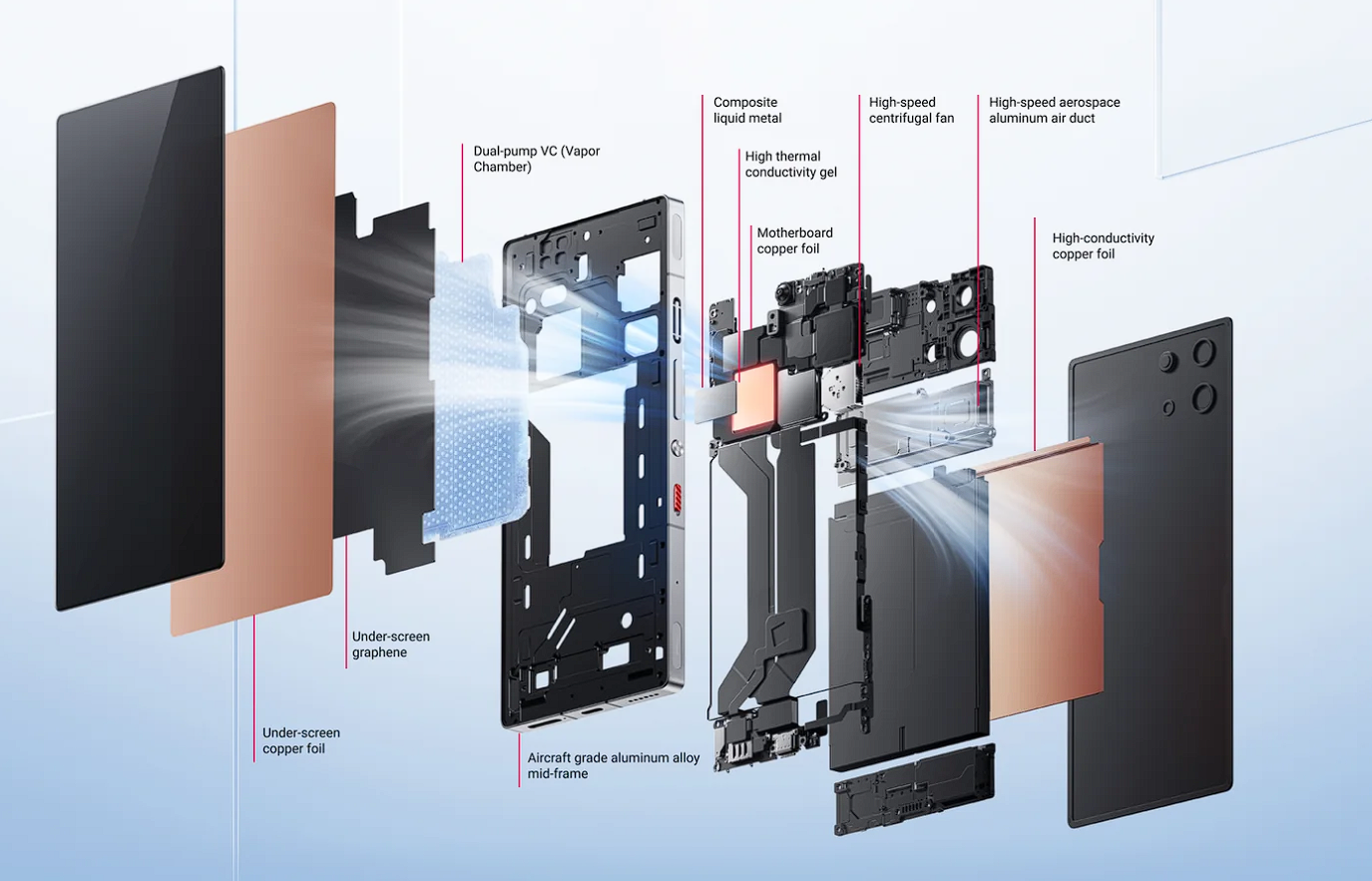 Composite liquid metal

High-speed centrifugal fan

High-speed aerospace aluminum air duct

Dual-pump VC (Vapor Chamber)

High thermal conductivity gel

Motherboard copper foil

High-conductivity copper foil

Under-screen graphene

Under-screen copper foil

Aircraft grade aluminum alloy mid-frame